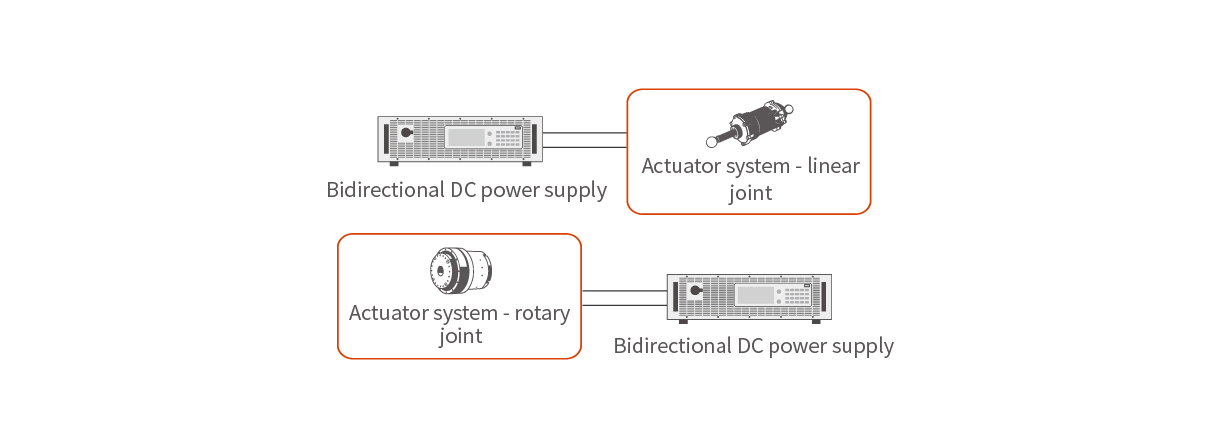 Bidirectional DC power supply

Actuator system - linear joint

Actuator system - rotary joint

Bidirectional DC power supply